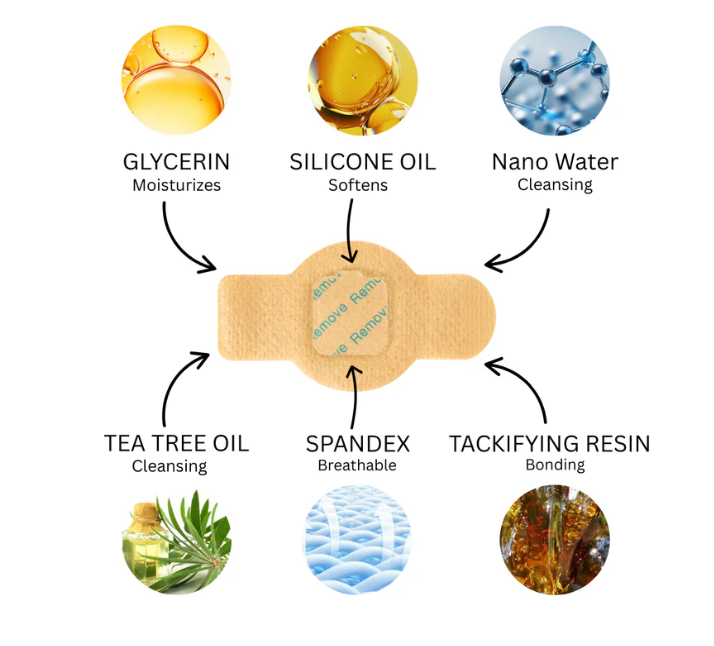 GLYCERIN
Moisturizes

SILICONE OIL
Softens

Nano Water
Cleansing

Remove Remove
Remove Remove

TEA TREE OIL
Cleansing

SPANDEX
Breathable

TACKIFYING RESIN
Bonding